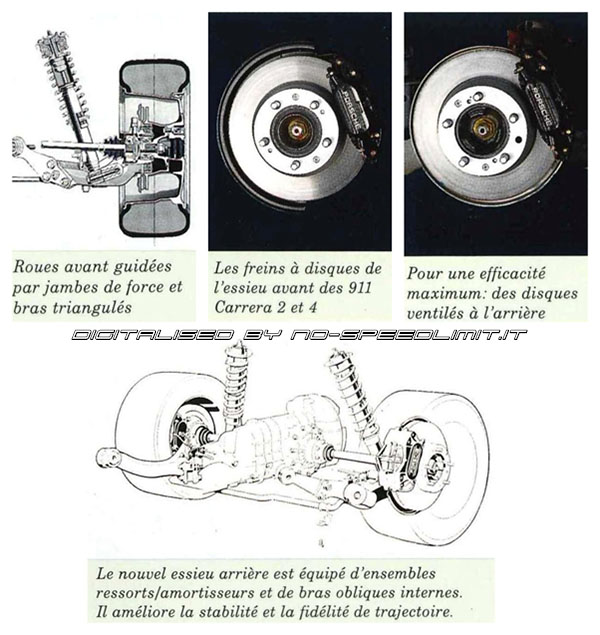 PORSCHE

PORSCHE

Roues avant guidées par jambes de force et bras triangulés

Les freins à disques de l'essieu avant des 911 Carrera 2 et 4

Pour une efficacité maximum: des disques ventilés à l'arrière

DIGITALISED BY NO-SPEEDLIMIT.IT

Le nouvel essieu arrière est équipé d'ensembles ressorts/amortisseurs et de bras obliques internes. Il améliore la stabilité et la fidélité de trajectoire.